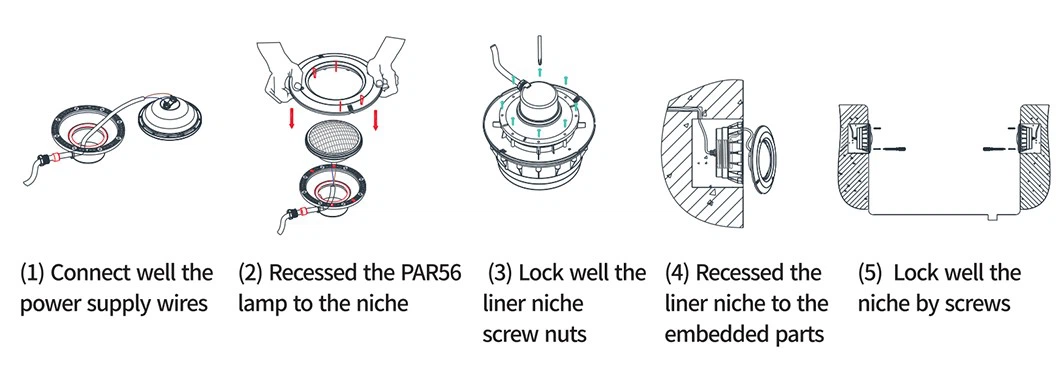 (1) Connect well the power supply wires

(2) Recessed the PAR56 lamp to the niche

(3) Lock well the liner niche screw nuts

(4) Recessed the liner niche to the embedded parts

(5) Lock well the niche by screws